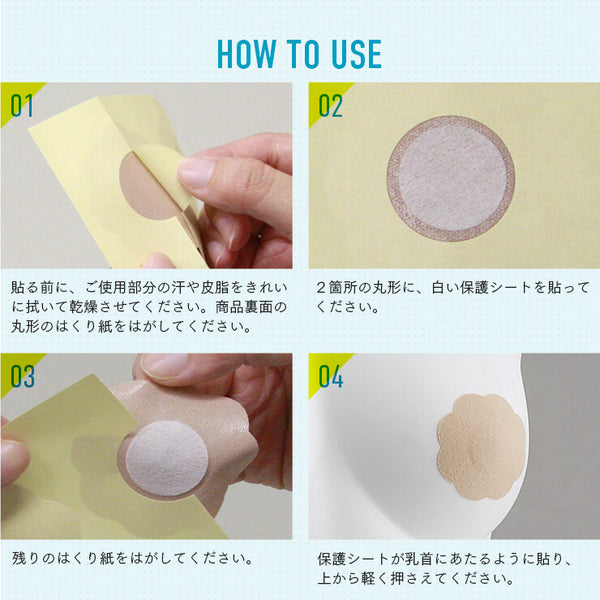 HOW TO USE

01

貼る前に、ご使用部分の汗や皮脂をきれいに拭いて乾燥させてください。商品裏面の丸形のはくり紙をはがしてください。

02

２箇所の丸形に、白い保護シートを貼ってください。

03

残りのはくり紙をはがしてください。

04

保護シートが乳首にあたるように貼り、上から軽く押さえてください。